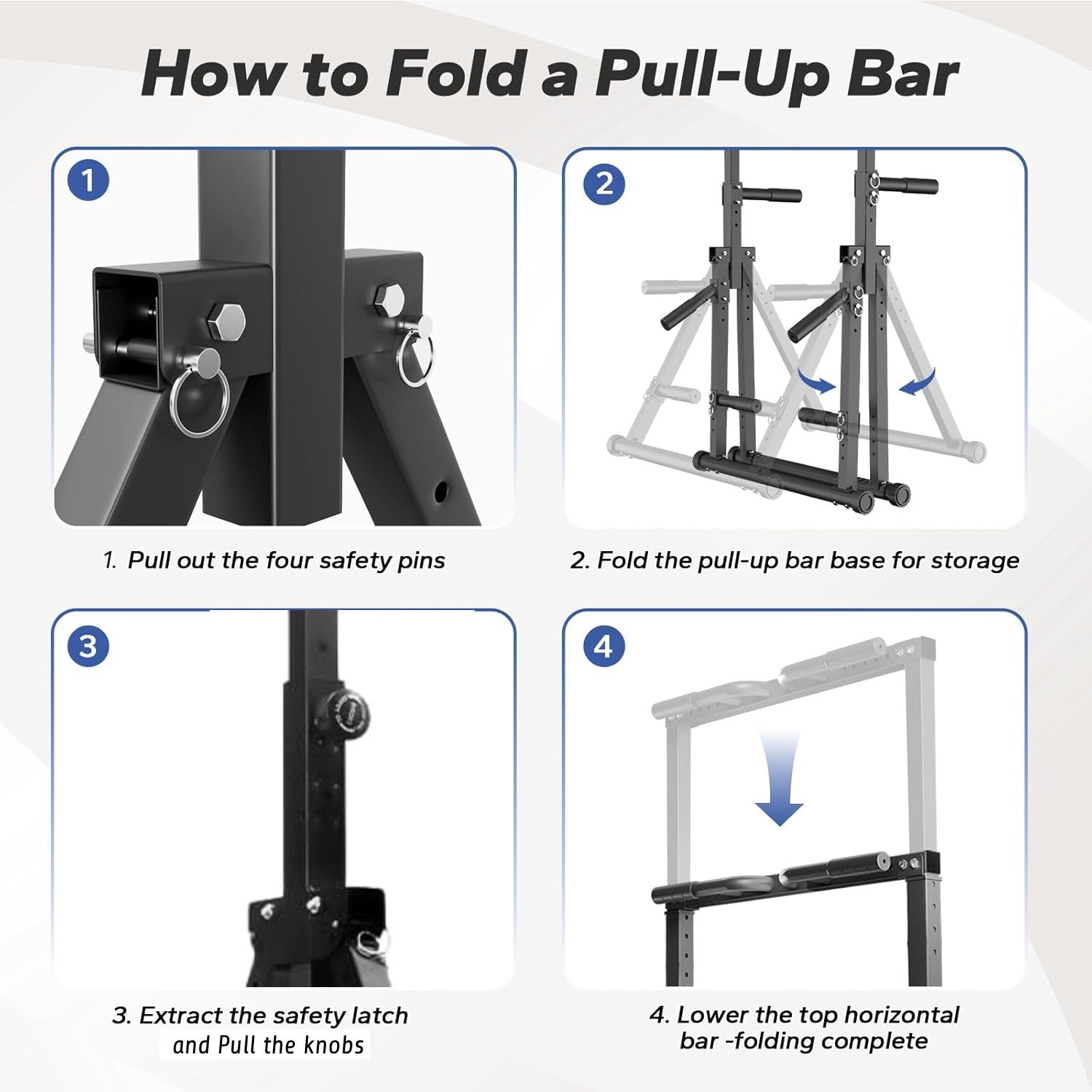 How to Fold a Pull-Up Bar

1

1. Pull out the four safety pins

2

2. Fold the pull-up bar base for storage

3

3. Extract the safety latch and Pull the knobs

4

4. Lower the top horizontal bar -folding complete